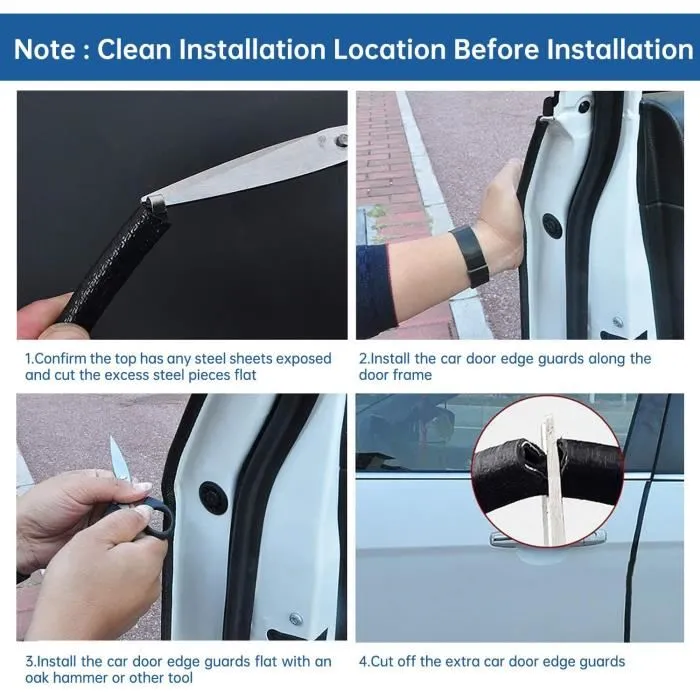 Note : Clean Installation Location Before Installation

1.Confirm the top has any steel sheets exposed and cut the excess steel pieces flat

2.Install the car door edge guards along the door frame

3.Install the car door edge guards flat with an oak hammer or other tool

4.Cut off the extra car door edge guards