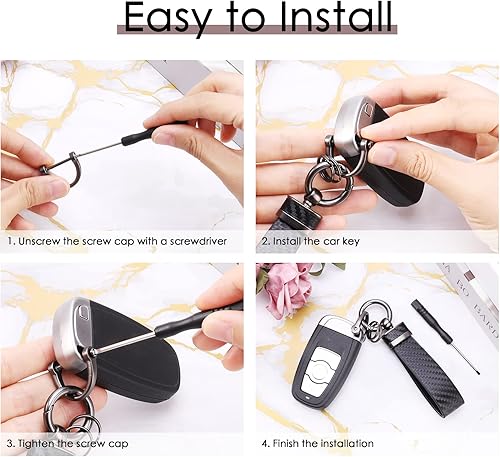 Easy to Install

1. Unscrew the screw cap with a screwdriver

2. Install the car key

3. Tighten the screw cap

4. Finish the installation